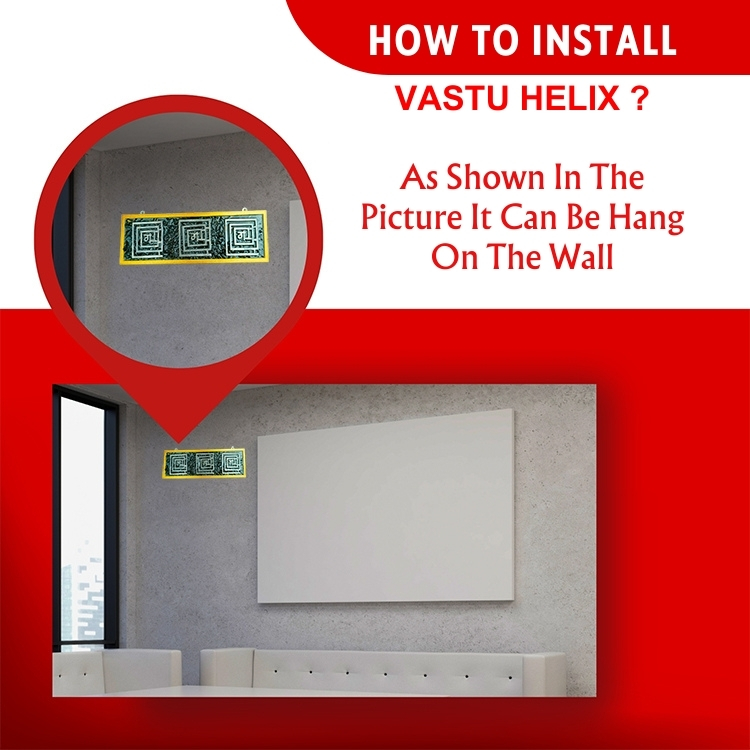 HOW TO INSTALL

VASTU HELIX ?

As Shown In The Picture It Can Be Hang On The Wall