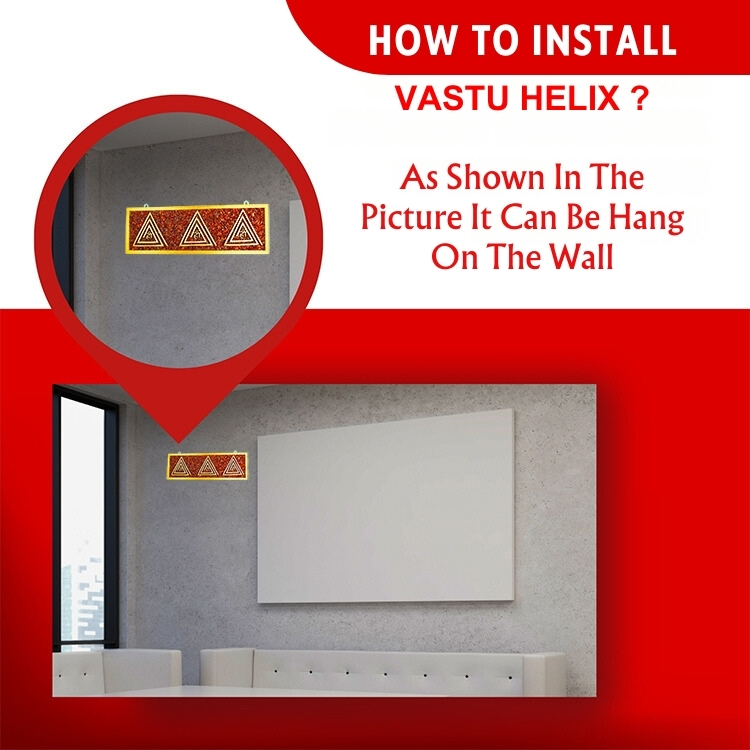 HOW TO INSTALL

VASTU HELIX ?

As Shown In The Picture It Can Be Hang On The Wall