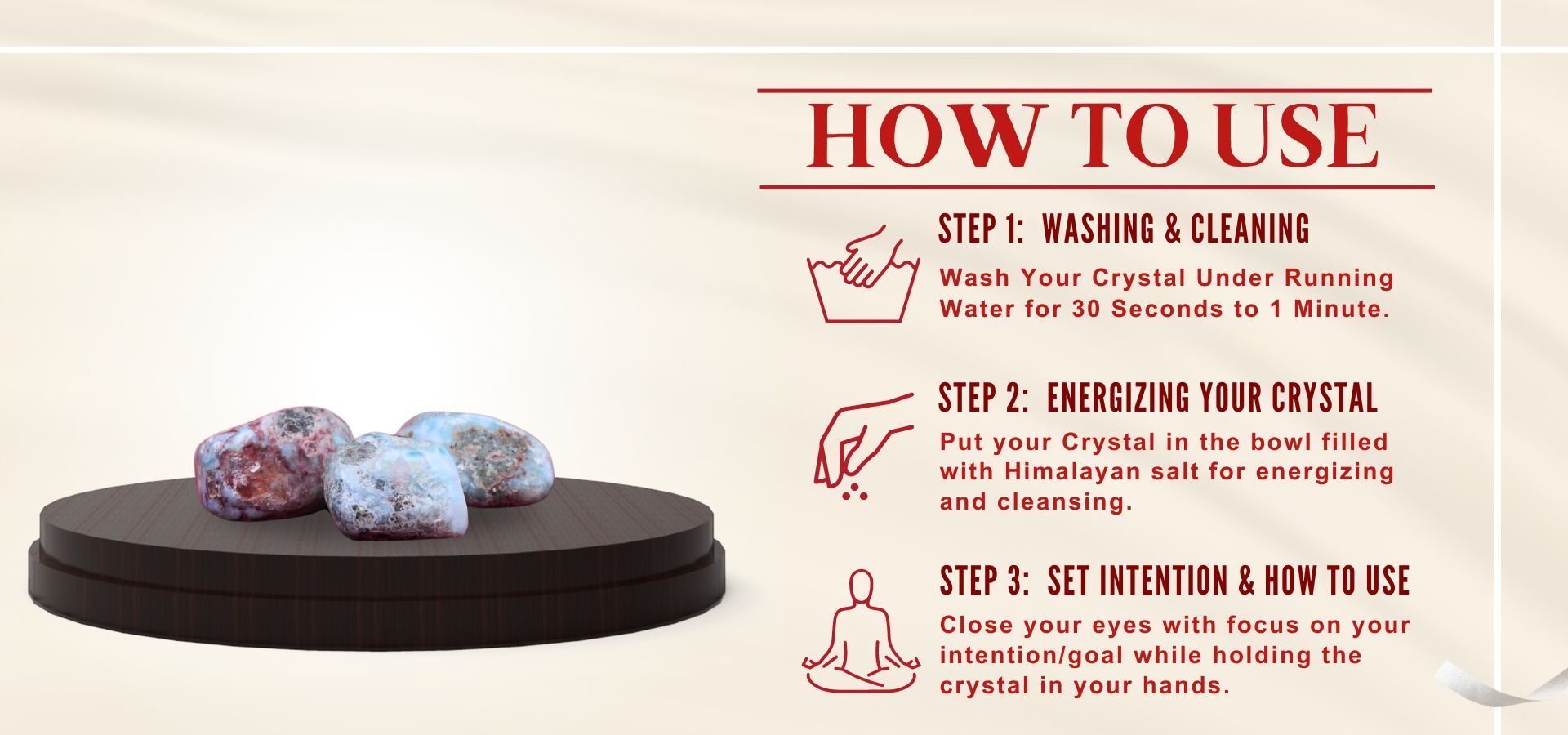 HOW TO USE

STEP 1: WASHING & CLEANING

Wash Your Crystal Under Running Water for 30 Seconds to 1 Minute.

STEP 2: ENERGIZING YOUR CRYSTAL

Put your Crystal in the bowl filled with Himalayan salt for energizing and cleansing.

STEP 3: SET INTENTION & HOW TO USE

Close your eyes with focus on your intention/goal while holding the crystal in your hands.