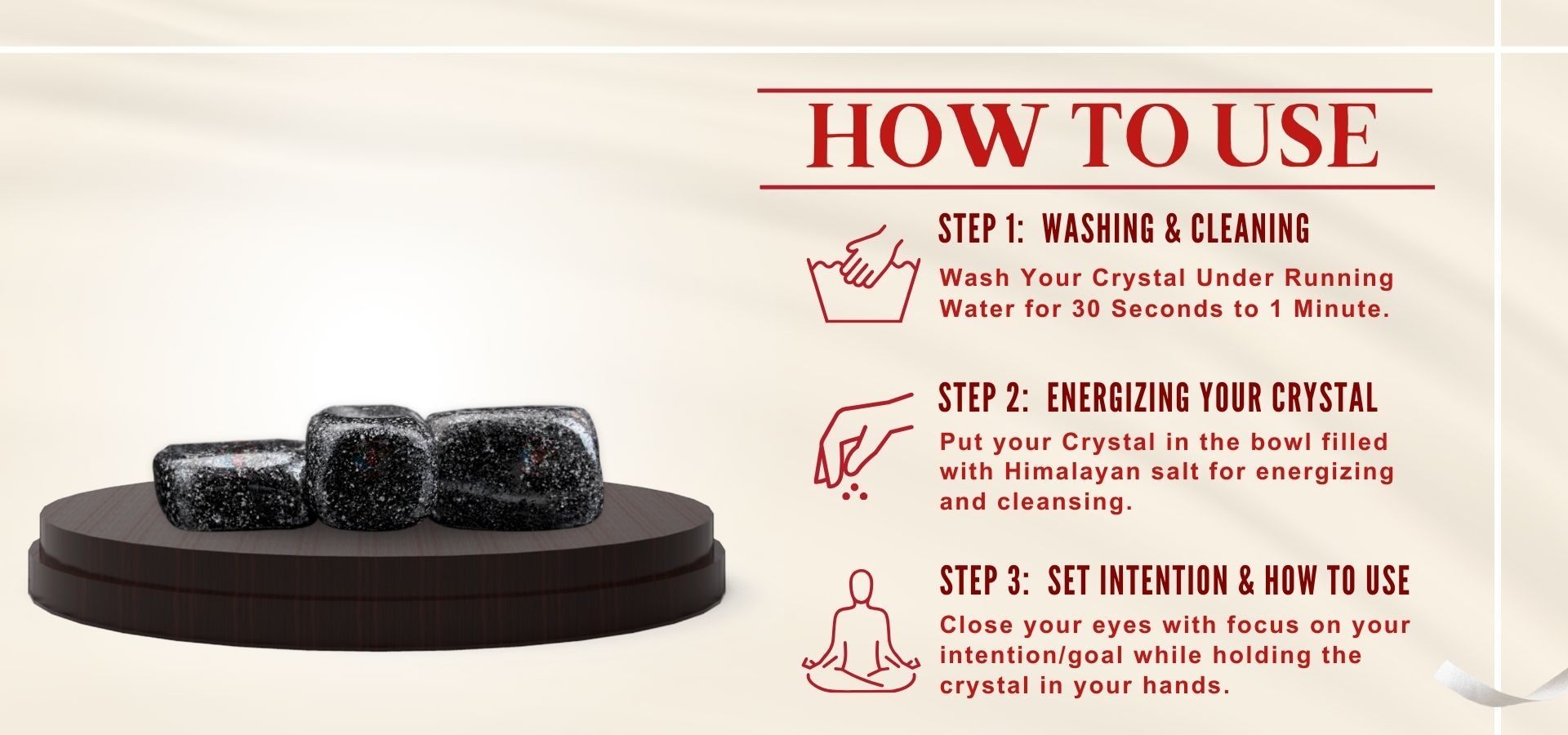 HOW TO USE

STEP 1: WASHING & CLEANING

Wash Your Crystal Under Running Water for 30 Seconds to 1 Minute.

STEP 2: ENERGIZING YOUR CRYSTAL

Put your Crystal in the bowl filled with Himalayan salt for energizing and cleansing.

STEP 3: SET INTENTION & HOW TO USE

Close your eyes with focus on your intention/goal while holding the crystal in your hands.