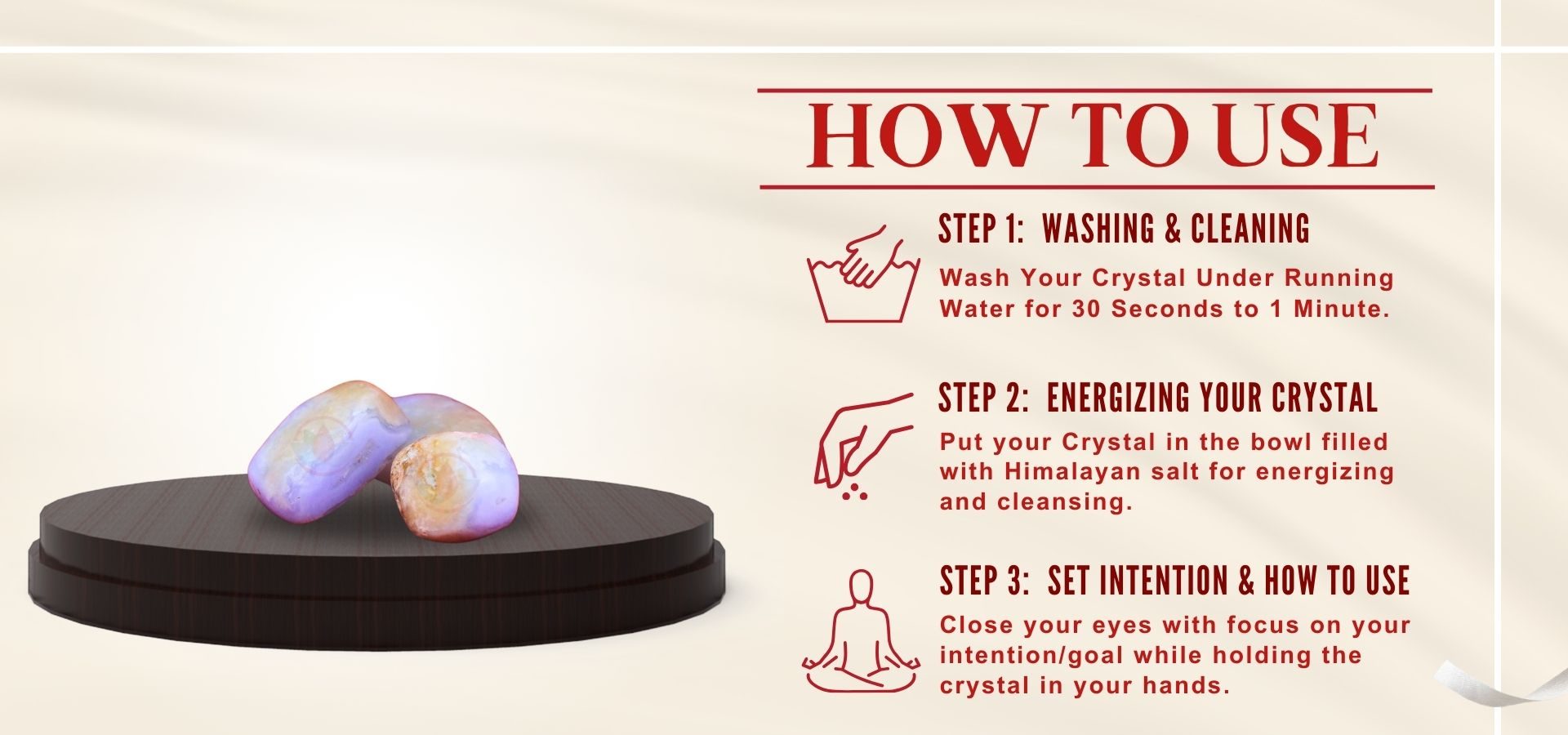 HOW TO USE

STEP 1: WASHING & CLEANING

Wash Your Crystal Under Running Water for 30 Seconds to 1 Minute.

STEP 2: ENERGIZING YOUR CRYSTAL

Put your Crystal in the bowl filled with Himalayan salt for energizing and cleansing.

STEP 3: SET INTENTION & HOW TO USE

Close your eyes with focus on your intention/goal while holding the crystal in your hands.