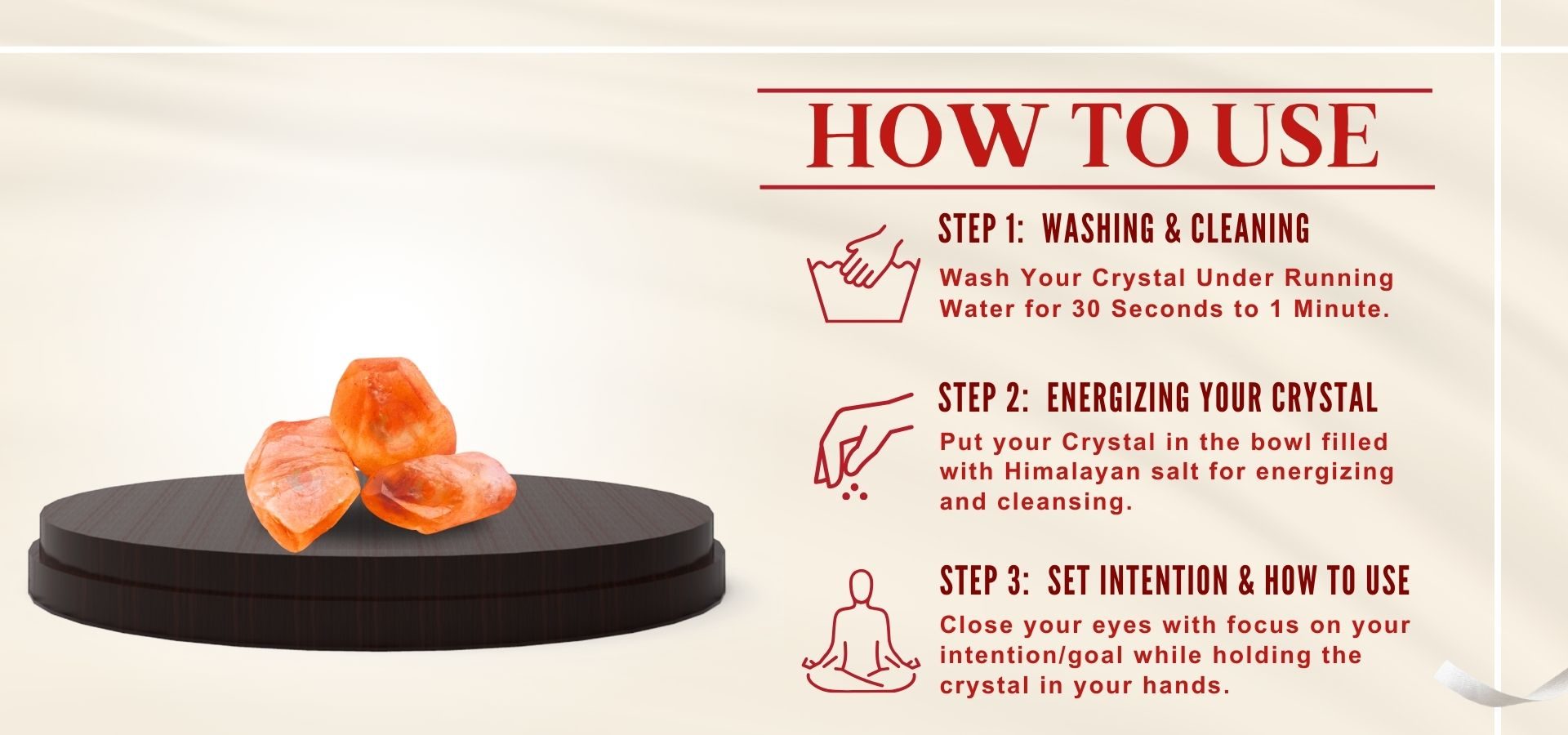 HOW TO USE

STEP 1: WASHING & CLEANING

Wash Your Crystal Under Running Water for 30 Seconds to 1 Minute.

STEP 2: ENERGIZING YOUR CRYSTAL

Put your Crystal in the bowl filled with Himalayan salt for energizing and cleansing.

STEP 3: SET INTENTION & HOW TO USE

Close your eyes with focus on your intention/goal while holding the crystal in your hands.