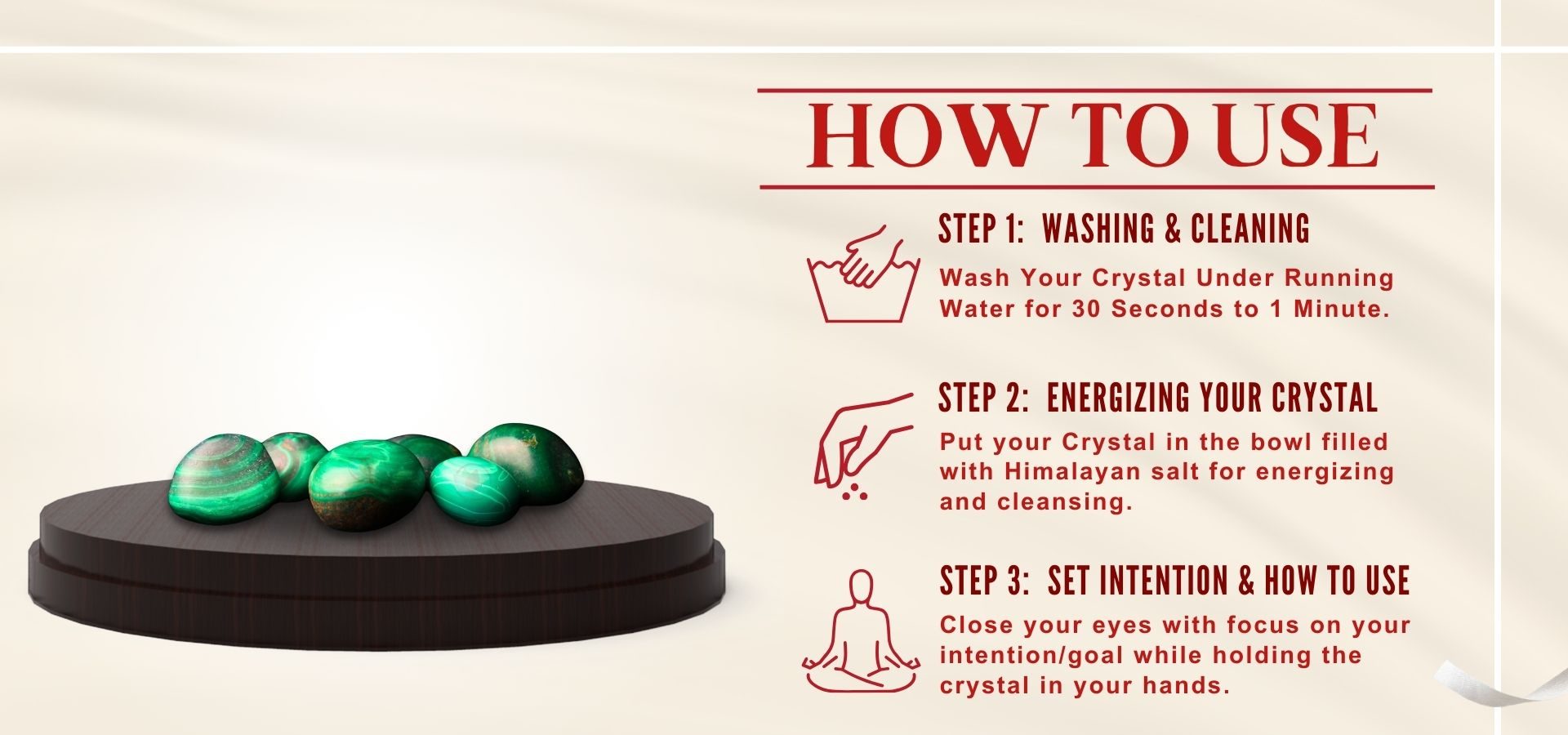 HOW TO USE

STEP 1: WASHING & CLEANING

Wash Your Crystal Under Running Water for 30 Seconds to 1 Minute.

STEP 2: ENERGIZING YOUR CRYSTAL

Put your Crystal in the bowl filled with Himalayan salt for energizing and cleansing.

STEP 3: SET INTENTION & HOW TO USE

Close your eyes with focus on your intention/goal while holding the crystal in your hands.