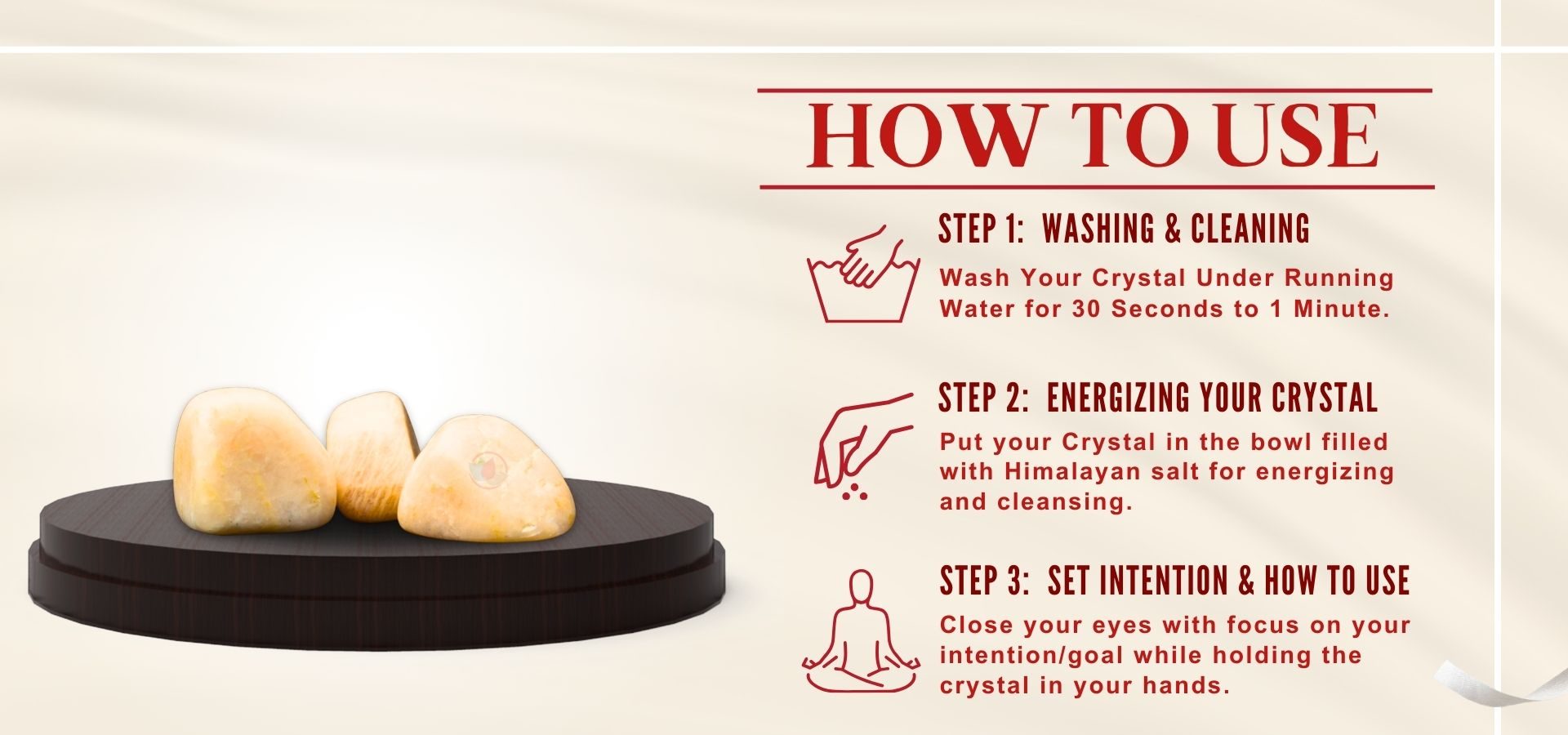 HOW TO USE

STEP 1: WASHING & CLEANING

Wash Your Crystal Under Running Water for 30 Seconds to 1 Minute.

STEP 2: ENERGIZING YOUR CRYSTAL

Put your Crystal in the bowl filled with Himalayan salt for energizing and cleansing.

STEP 3: SET INTENTION & HOW TO USE

Close your eyes with focus on your intention/goal while holding the crystal in your hands.