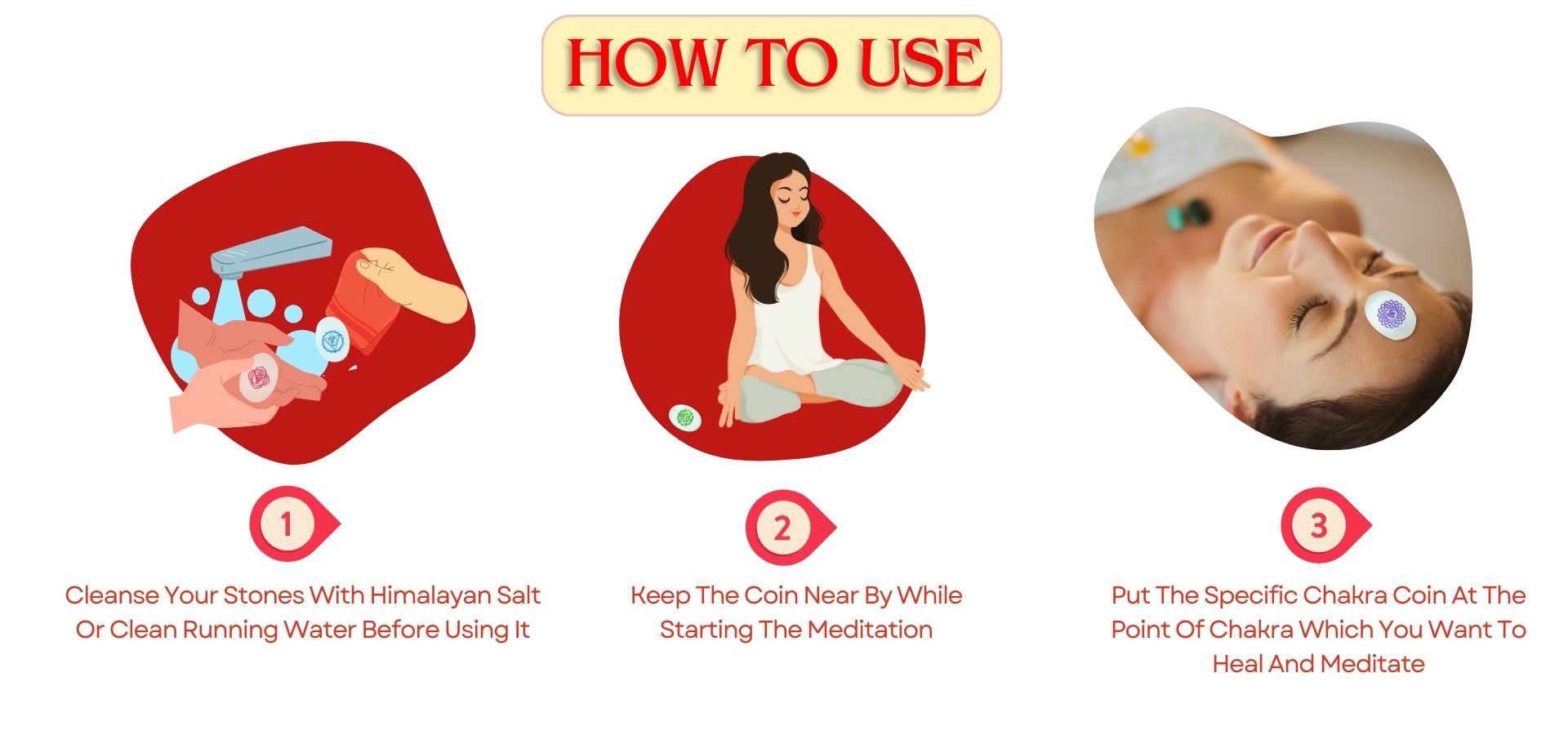 HOW TO USE

1

Cleanse Your Stones With Himalayan Salt Or Clean Running Water Before Using It

2

Keep The Coin Near By While Starting The Meditation

3

Put The Specific Chakra Coin At The Point Of Chakra Which You Want To Heal And Meditate