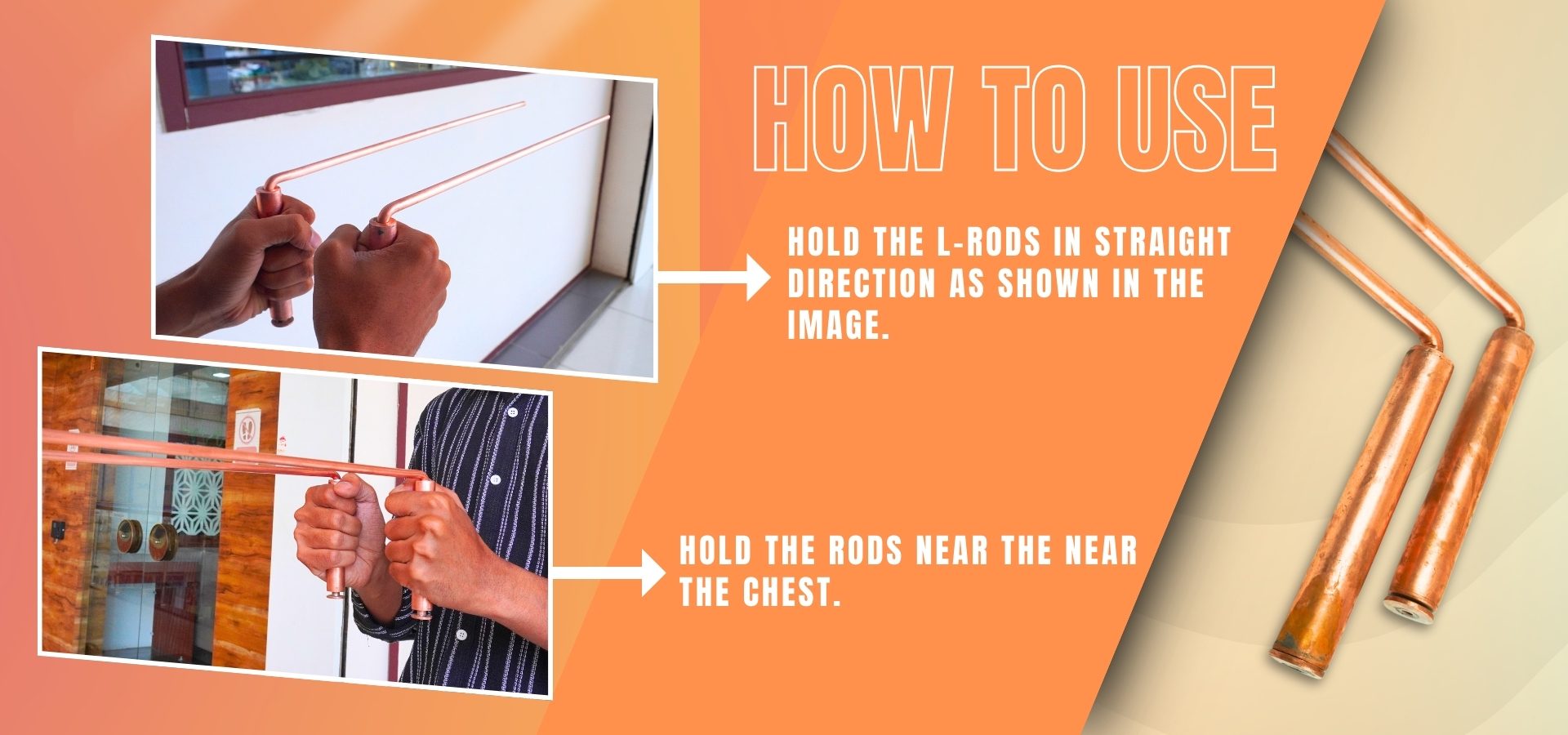 HOW TO USE

HOLD THE L-RODS IN STRAIGHT DIRECTION AS SHOWN IN THE IMAGE.

HOLD THE RODS NEAR THE NEAR THE CHEST.