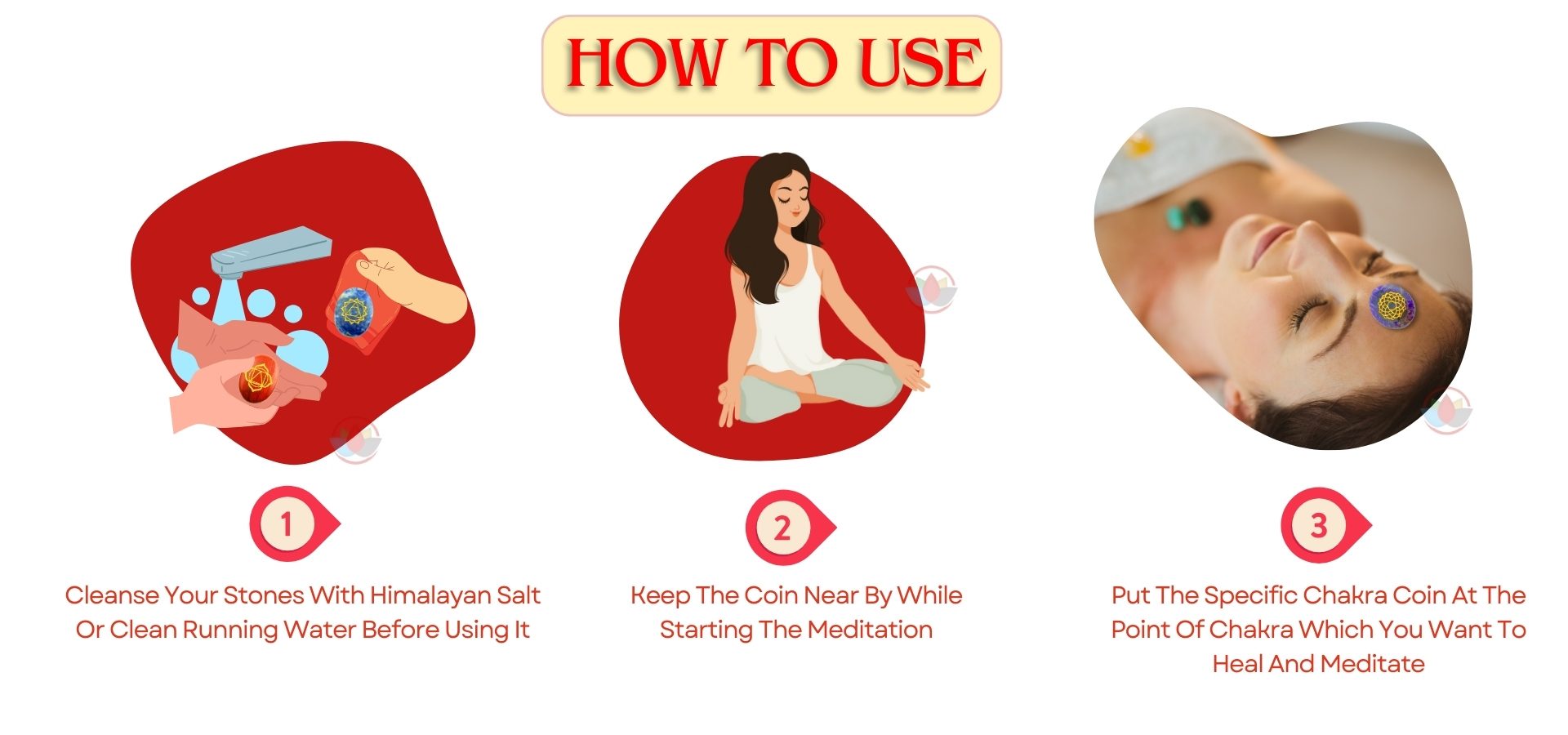 HOW TO USE

1

Cleanse Your Stones With Himalayan Salt Or Clean Running Water Before Using It

2

Keep The Coin Near By While Starting The Meditation

3

Put The Specific Chakra Coin At The Point Of Chakra Which You Want To Heal And Meditate