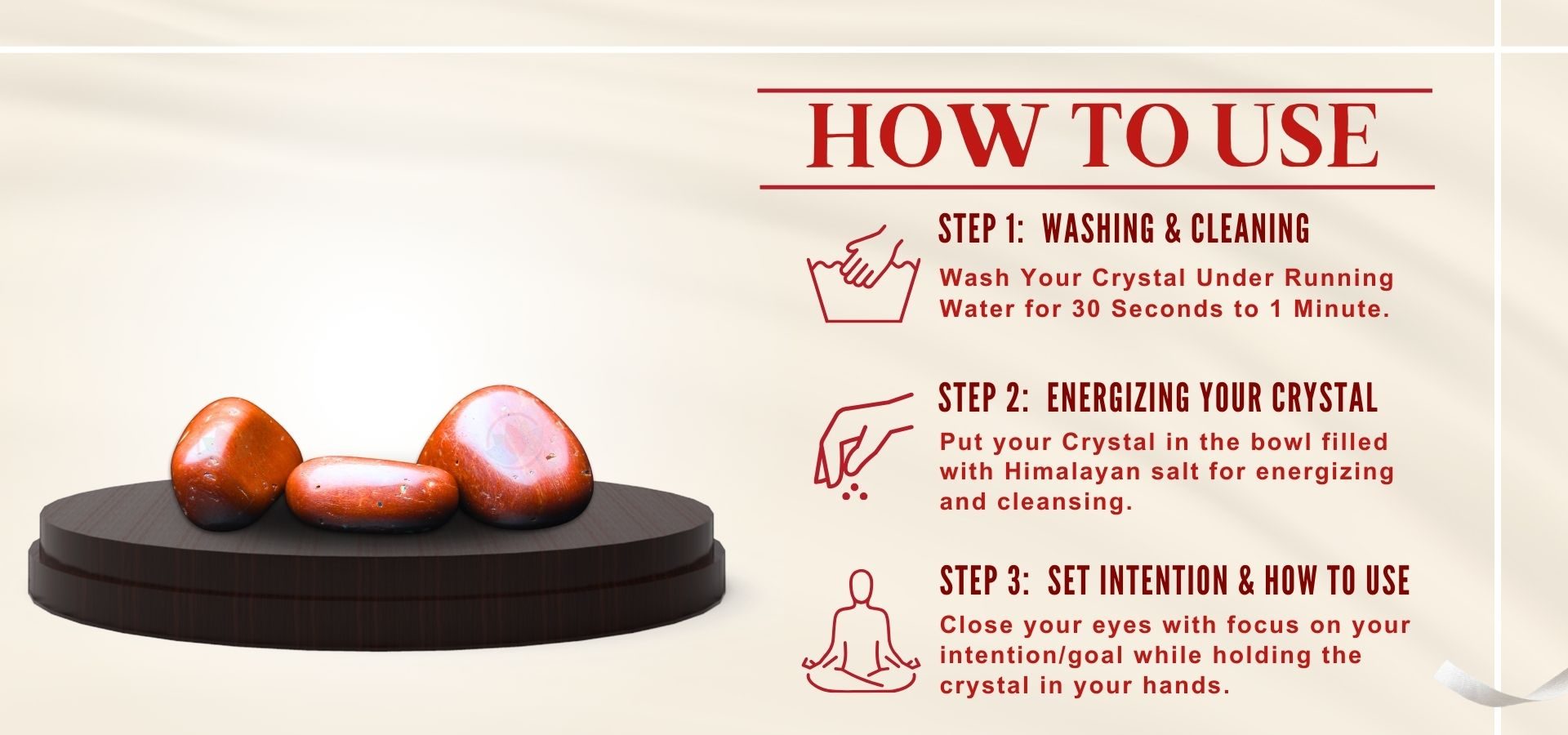 HOW TO USE

STEP 1: WASHING & CLEANING

Wash Your Crystal Under Running Water for 30 Seconds to 1 Minute.

STEP 2: ENERGIZING YOUR CRYSTAL

Put your Crystal in the bowl filled with Himalayan salt for energizing and cleansing.

STEP 3: SET INTENTION & HOW TO USE

Close your eyes with focus on your intention/goal while holding the crystal in your hands.