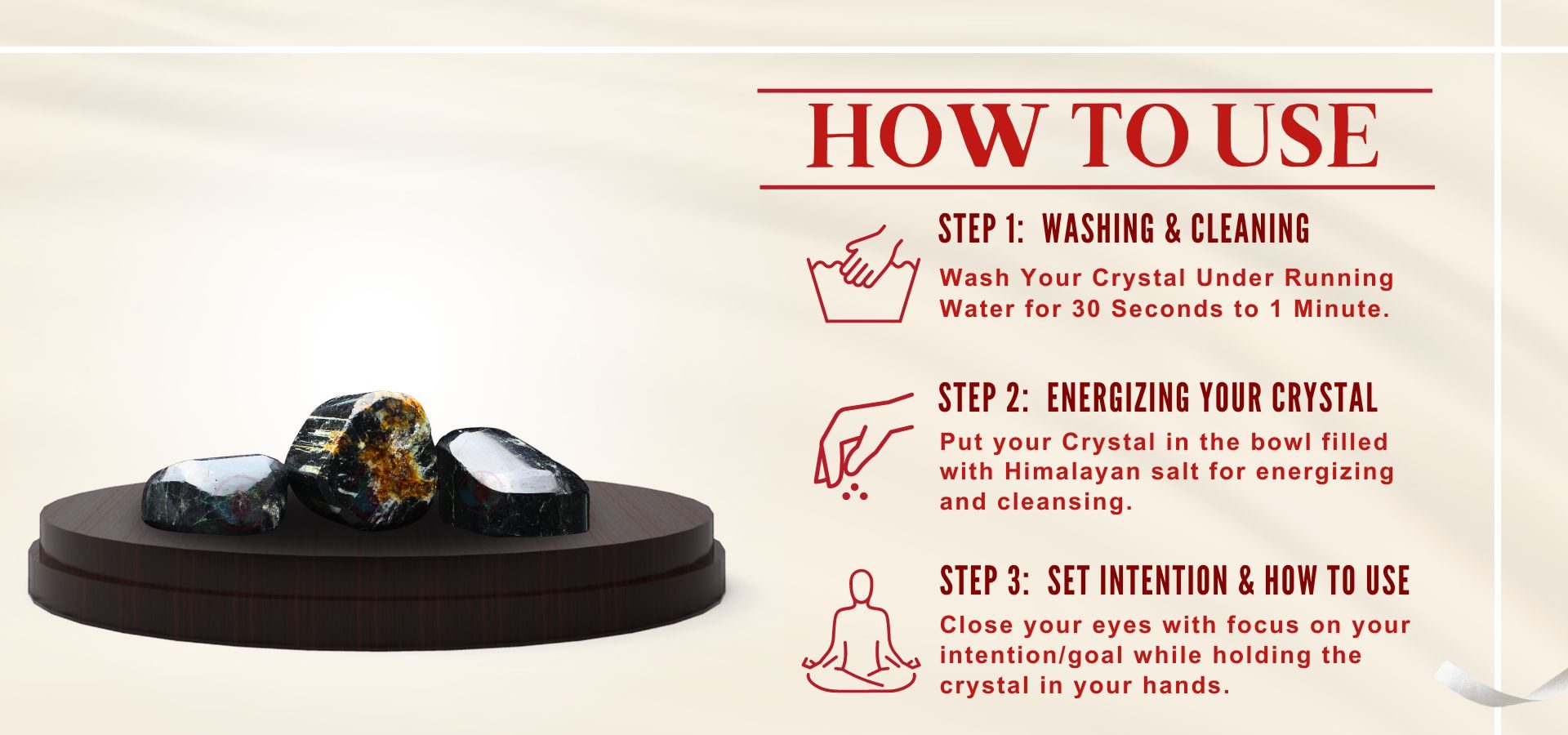 HOW TO USE

STEP 1: WASHING & CLEANING

Wash Your Crystal Under Running Water for 30 Seconds to 1 Minute.

STEP 2: ENERGIZING YOUR CRYSTAL

Put your Crystal in the bowl filled with Himalayan salt for energizing and cleansing.

STEP 3: SET INTENTION & HOW TO USE

Close your eyes with focus on your intention/goal while holding the crystal in your hands.