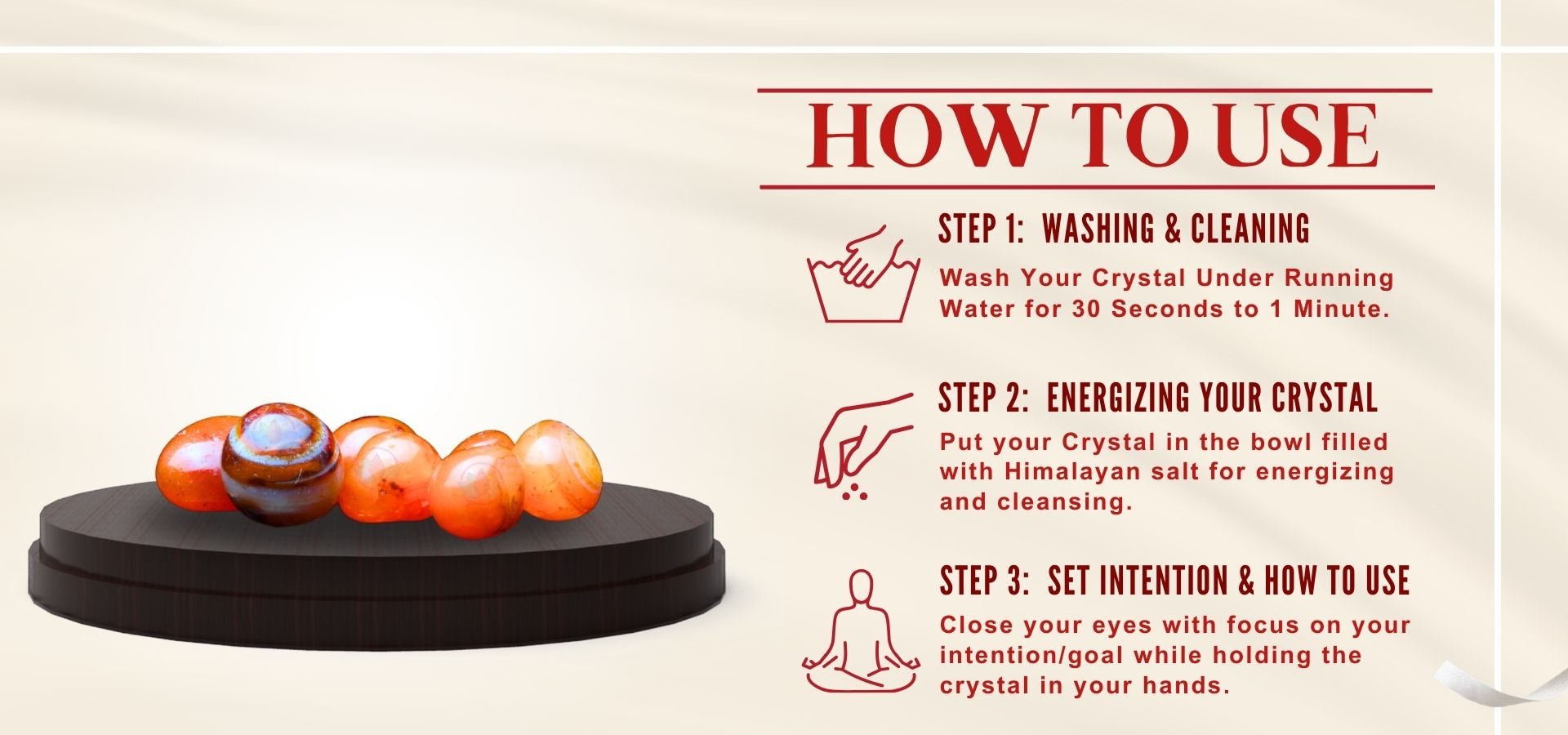 HOW TO USE

STEP 1: WASHING & CLEANING

Wash Your Crystal Under Running Water for 30 Seconds to 1 Minute.

STEP 2: ENERGIZING YOUR CRYSTAL

Put your Crystal in the bowl filled with Himalayan salt for energizing and cleansing.

STEP 3: SET INTENTION & HOW TO USE

Close your eyes with focus on your intention/goal while holding the crystal in your hands.