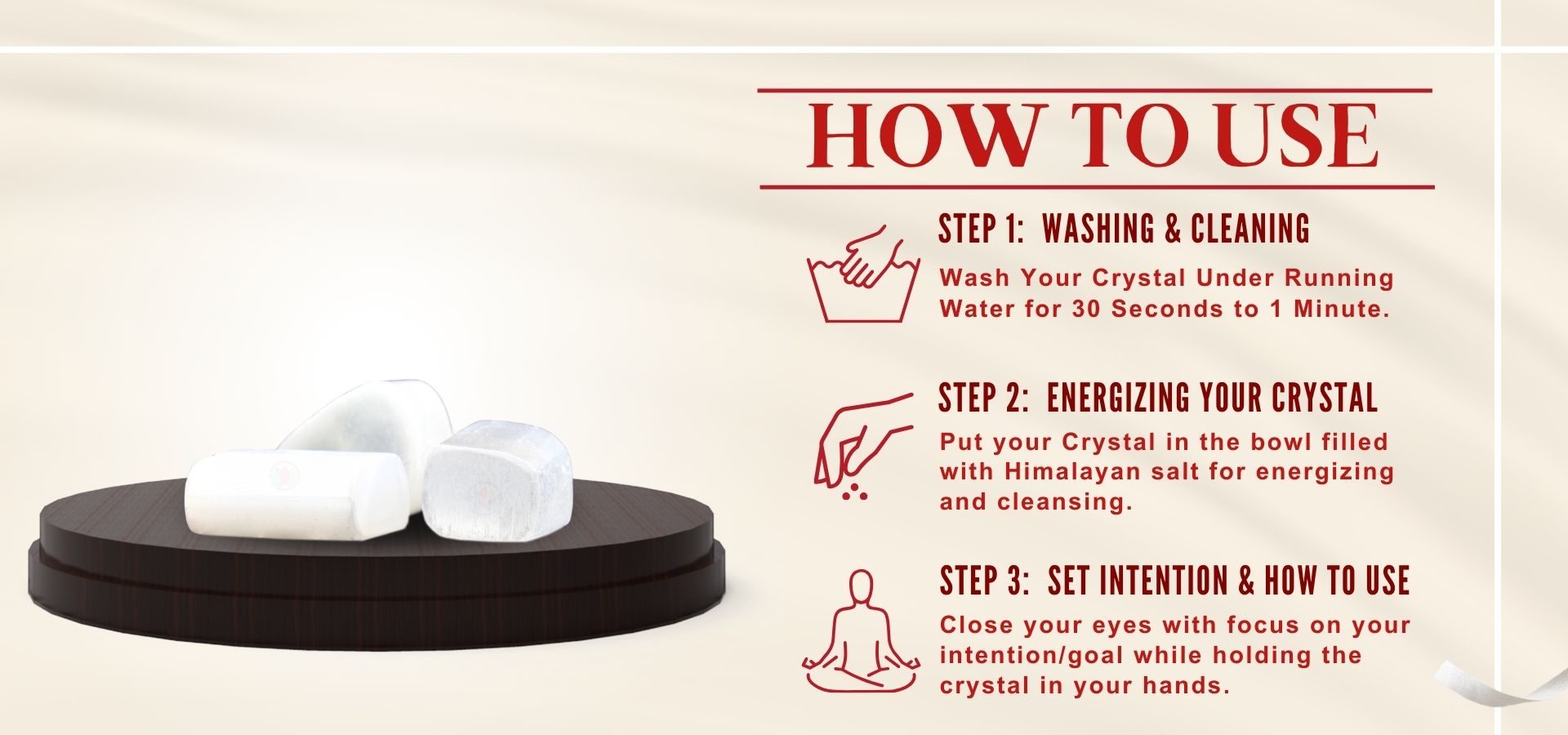 HOW TO USE

STEP 1: WASHING & CLEANING

Wash Your Crystal Under Running Water for 30 Seconds to 1 Minute.

STEP 2: ENERGIZING YOUR CRYSTAL

Put your Crystal in the bowl filled with Himalayan salt for energizing and cleansing.

STEP 3: SET INTENTION & HOW TO USE

Close your eyes with focus on your intention/goal while holding the crystal in your hands.