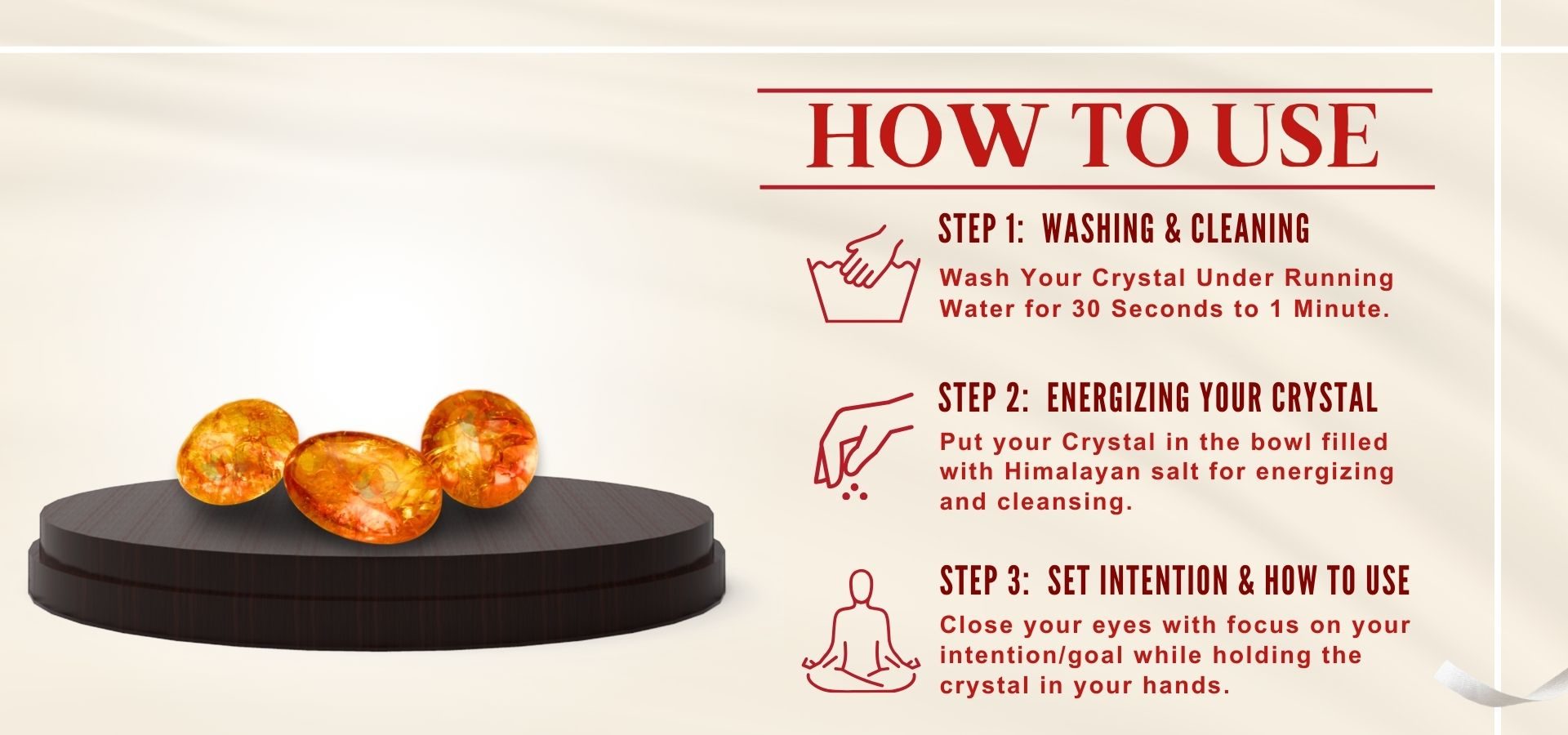 HOW TO USE

STEP 1: WASHING & CLEANING

Wash Your Crystal Under Running Water for 30 Seconds to 1 Minute.

STEP 2: ENERGIZING YOUR CRYSTAL

Put your Crystal in the bowl filled with Himalayan salt for energizing and cleansing.

STEP 3: SET INTENTION & HOW TO USE

Close your eyes with focus on your intention/goal while holding the crystal in your hands.