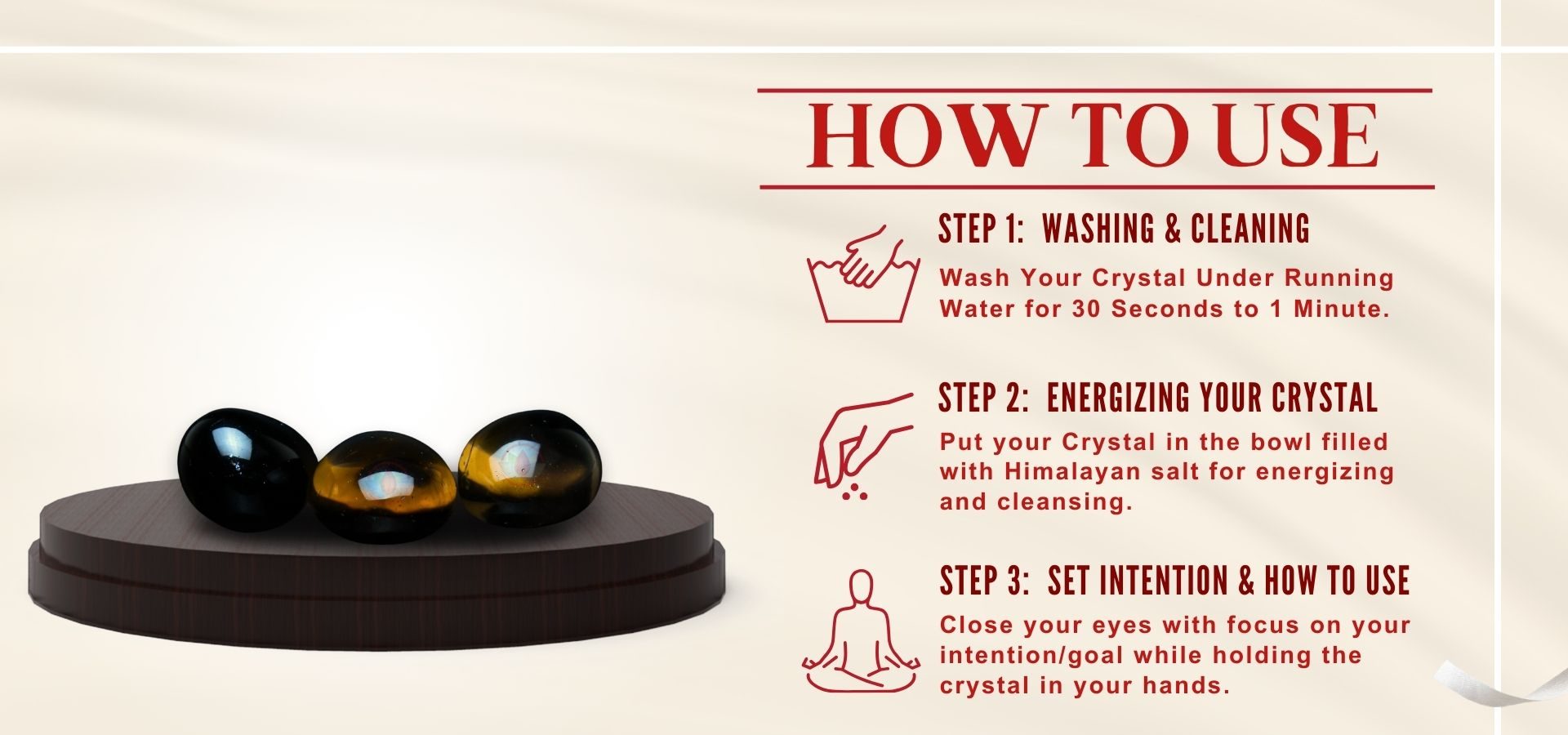 HOW TO USE

STEP 1: WASHING & CLEANING

Wash Your Crystal Under Running Water for 30 Seconds to 1 Minute.

STEP 2: ENERGIZING YOUR CRYSTAL

Put your Crystal in the bowl filled with Himalayan salt for energizing and cleansing.

STEP 3: SET INTENTION & HOW TO USE

Close your eyes with focus on your intention/goal while holding the crystal in your hands.