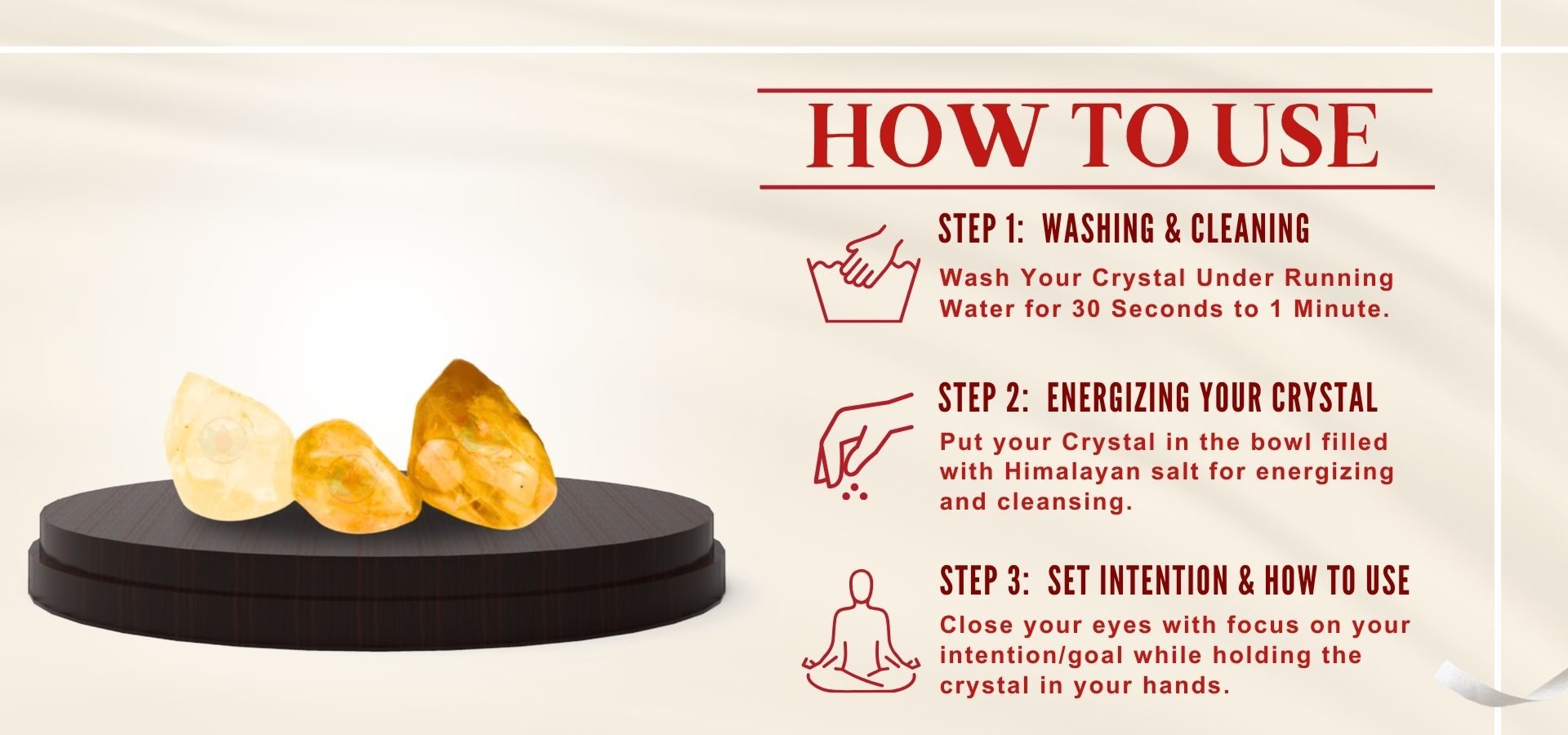 HOW TO USE

STEP 1: WASHING & CLEANING

Wash Your Crystal Under Running Water for 30 Seconds to 1 Minute.

STEP 2: ENERGIZING YOUR CRYSTAL

Put your Crystal in the bowl filled with Himalayan salt for energizing and cleansing.

STEP 3: SET INTENTION & HOW TO USE

Close your eyes with focus on your intention/goal while holding the crystal in your hands.