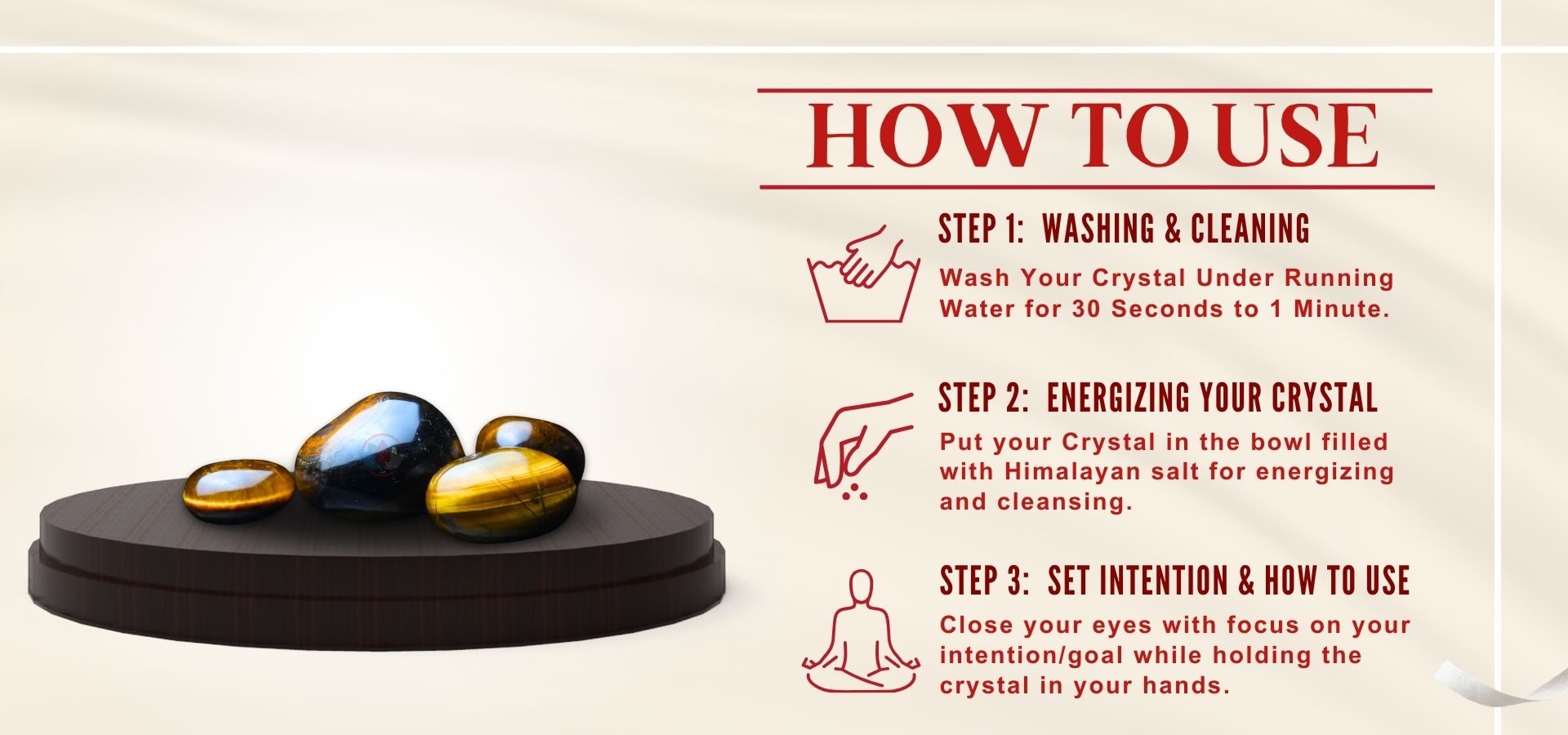 HOW TO USE

STEP 1: WASHING & CLEANING

Wash Your Crystal Under Running Water for 30 Seconds to 1 Minute.

STEP 2: ENERGIZING YOUR CRYSTAL

Put your Crystal in the bowl filled with Himalayan salt for energizing and cleansing.

STEP 3: SET INTENTION & HOW TO USE

Close your eyes with focus on your intention/goal while holding the crystal in your hands.