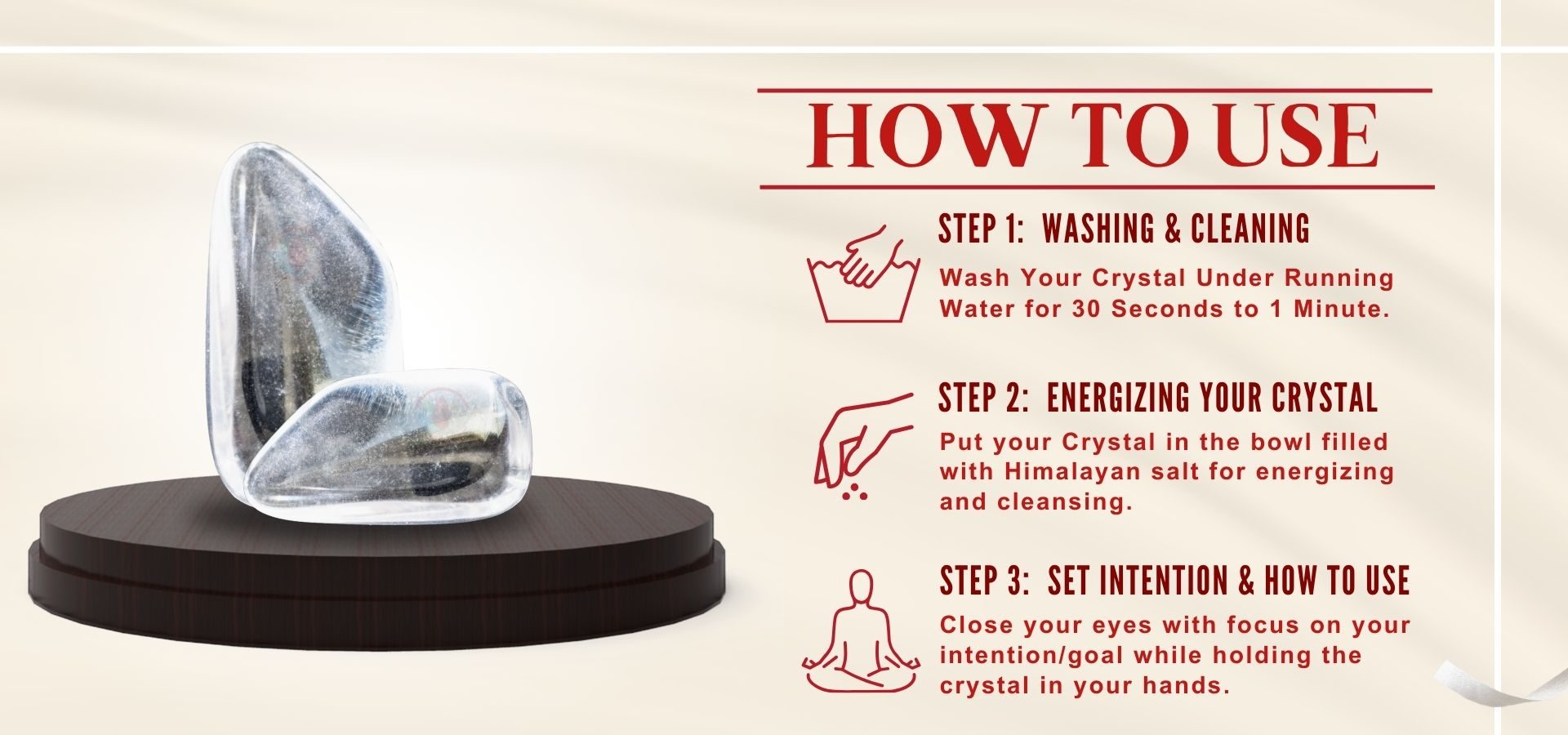 HOW TO USE

STEP 1: WASHING & CLEANING

Wash Your Crystal Under Running Water for 30 Seconds to 1 Minute.

STEP 2: ENERGIZING YOUR CRYSTAL

Put your Crystal in the bowl filled with Himalayan salt for energizing and cleansing.

STEP 3: SET INTENTION & HOW TO USE

Close your eyes with focus on your intention/goal while holding the crystal in your hands.