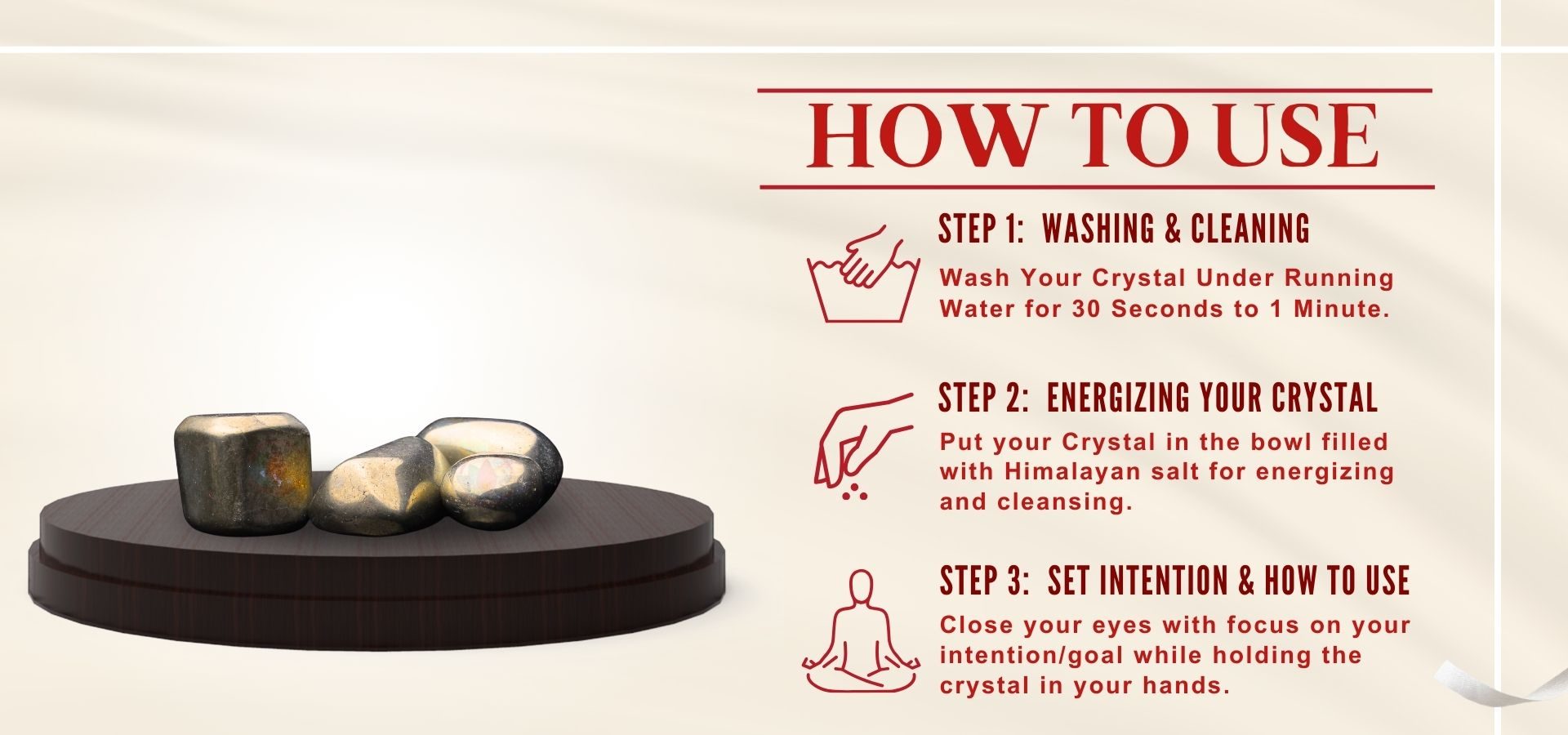 HOW TO USE

STEP 1: WASHING & CLEANING

Wash Your Crystal Under Running Water for 30 Seconds to 1 Minute.

STEP 2: ENERGIZING YOUR CRYSTAL

Put your Crystal in the bowl filled with Himalayan salt for energizing and cleansing.

STEP 3: SET INTENTION & HOW TO USE

Close your eyes with focus on your intention/goal while holding the crystal in your hands.