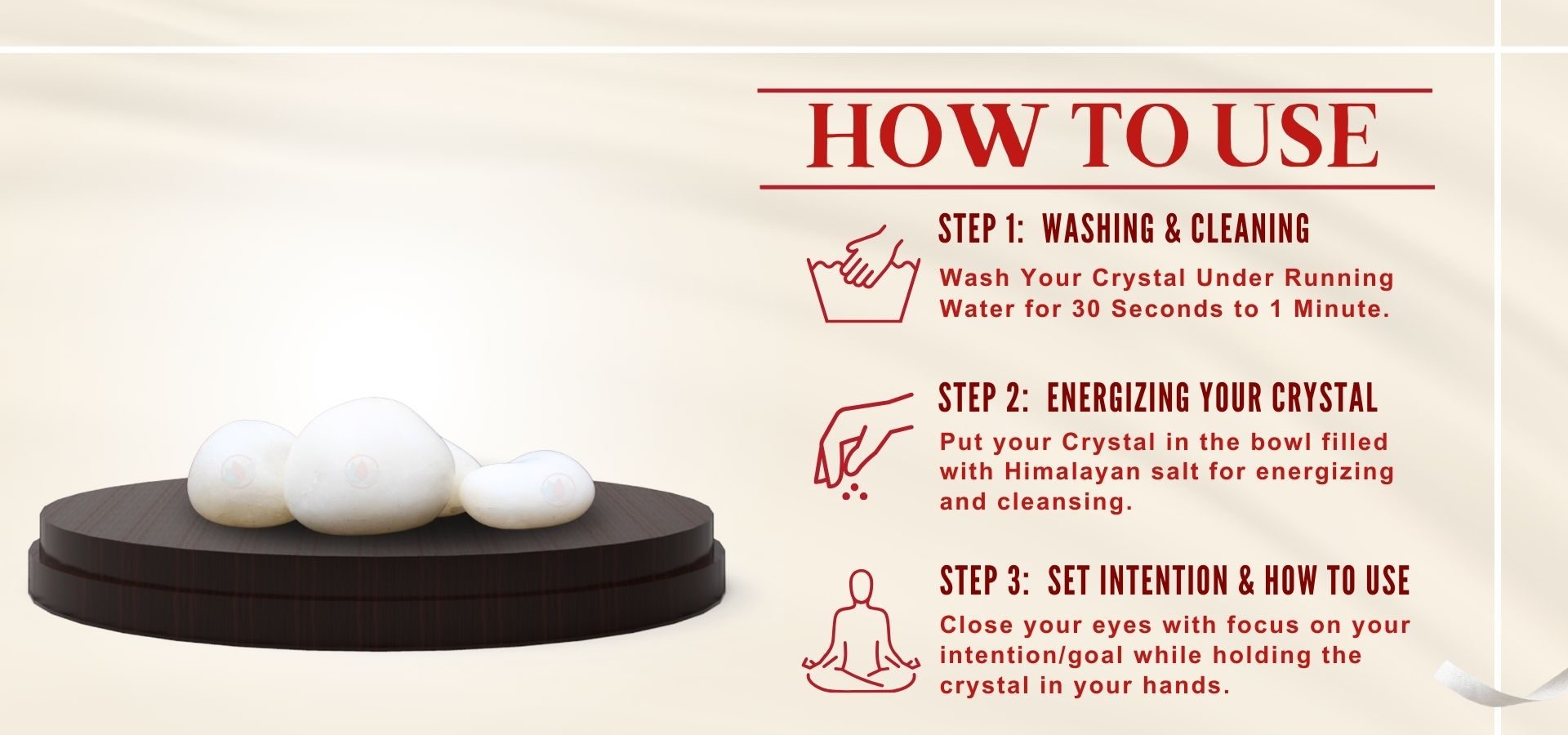 HOW TO USE

STEP 1: WASHING & CLEANING

Wash Your Crystal Under Running Water for 30 Seconds to 1 Minute.

STEP 2: ENERGIZING YOUR CRYSTAL

Put your Crystal in the bowl filled with Himalayan salt for energizing and cleansing.

STEP 3: SET INTENTION & HOW TO USE

Close your eyes with focus on your intention/goal while holding the crystal in your hands.