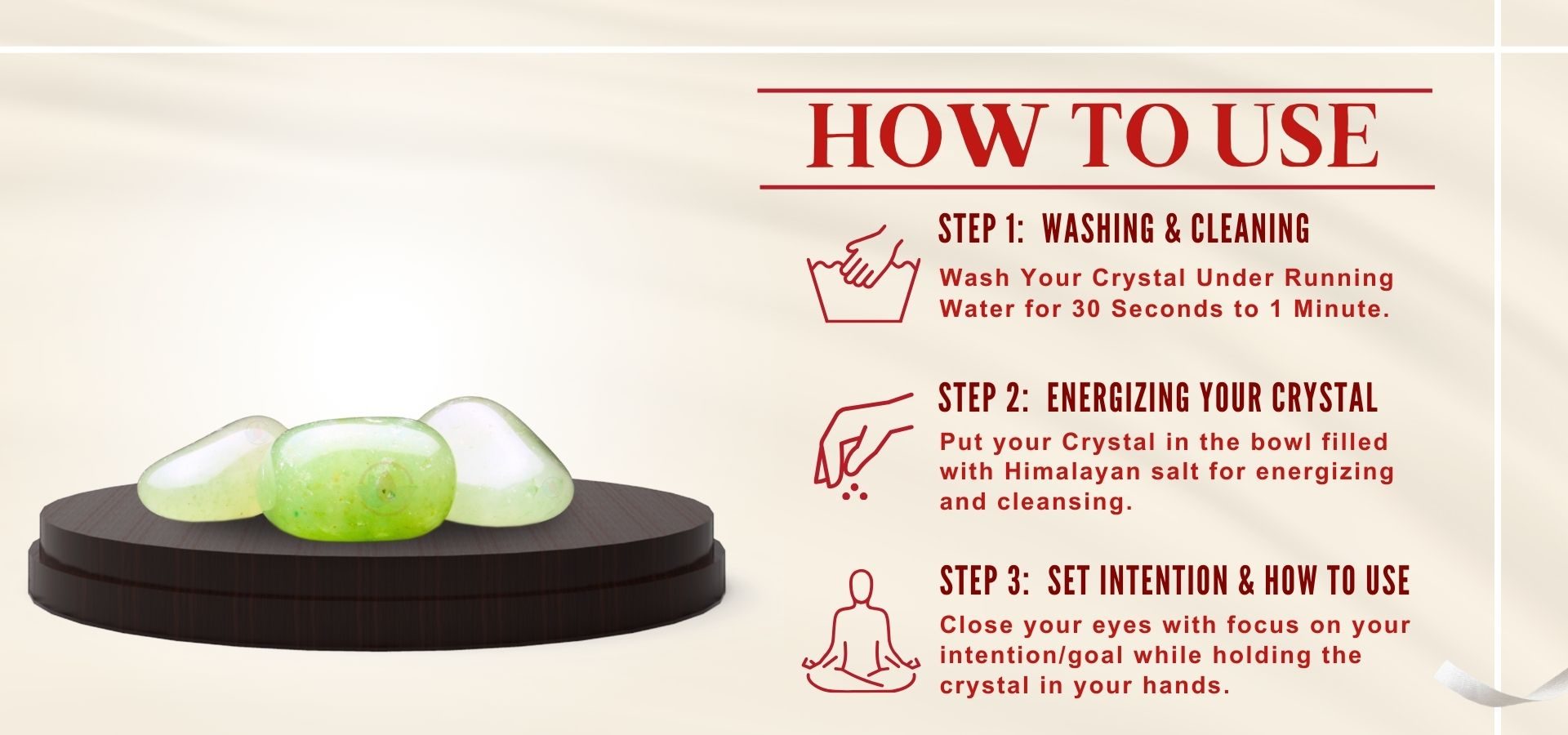 HOW TO USE

STEP 1: WASHING & CLEANING

Wash Your Crystal Under Running Water for 30 Seconds to 1 Minute.

STEP 2: ENERGIZING YOUR CRYSTAL

Put your Crystal in the bowl filled with Himalayan salt for energizing and cleansing.

STEP 3: SET INTENTION & HOW TO USE

Close your eyes with focus on your intention/goal while holding the crystal in your hands.