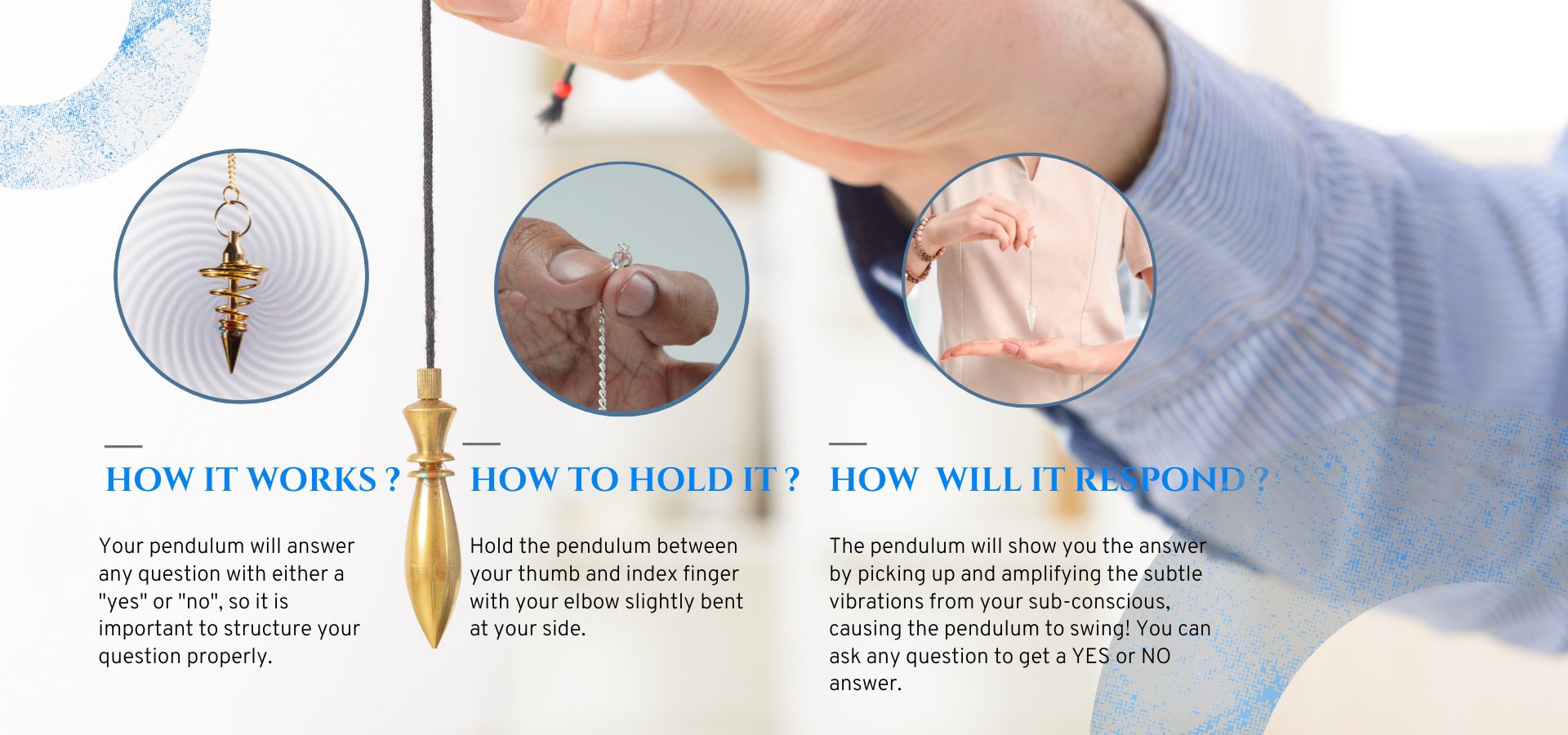 HOW IT WORKS ?

Your pendulum will answer any question with either a "yes" or "no", so it is important to structure your question properly.

HOW TO HOLD IT ?

Hold the pendulum between your thumb and index finger with your elbow slightly bent at your side.

HOW WILL IT RESPOND ?

The pendulum will show you the answer by picking up and amplifying the subtle vibrations from your sub-conscious, causing the pendulum to swing! You can ask any question to get a YES or NO answer.